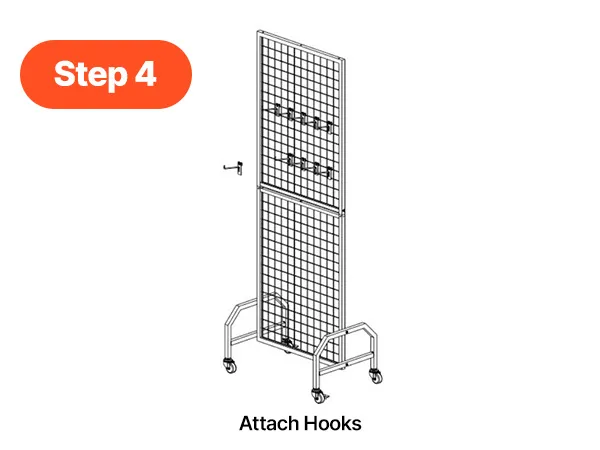 Step 4

Attach Hooks