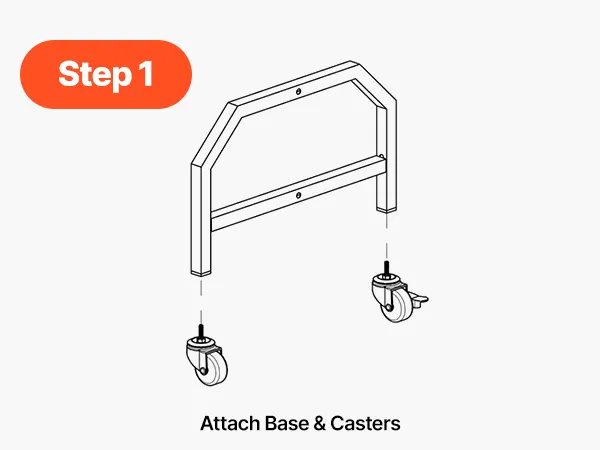 Step 1

Attach Base & Casters