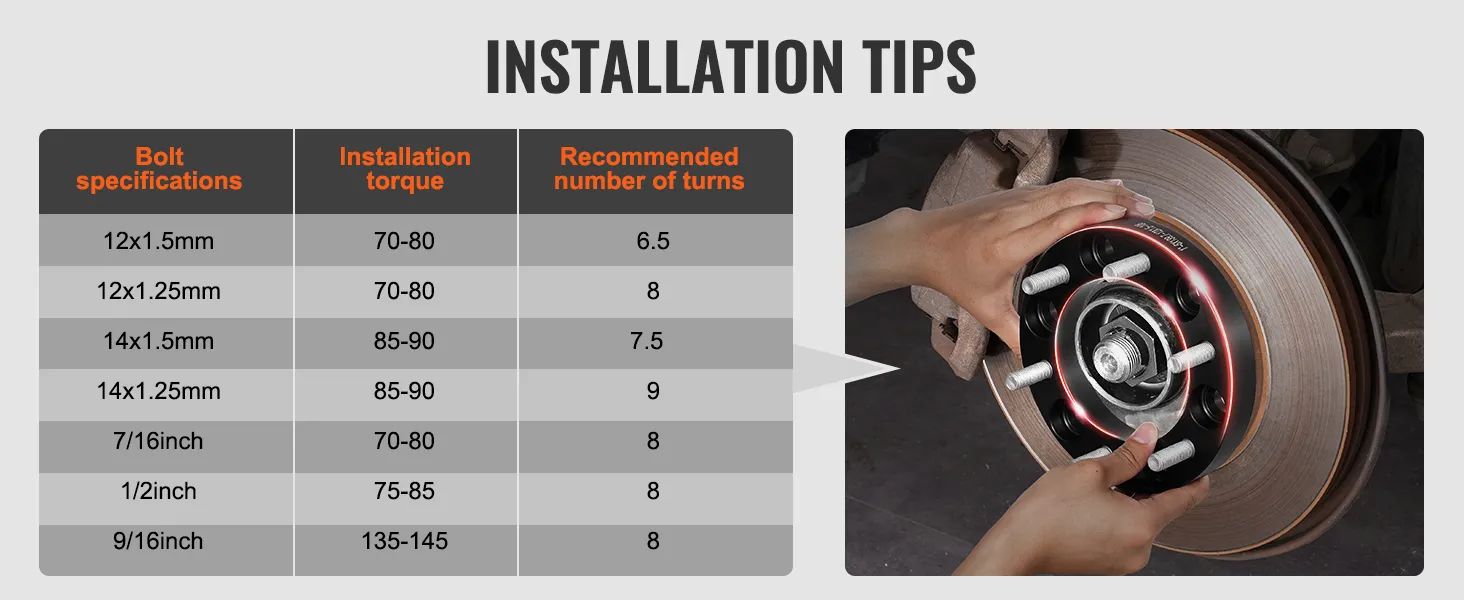 INSTALLATION TIPS

| Bolt specifications | Installation torque | Recommended number of turns |
|---|---|---|
| 12x1.5mm | 70-80 | 6.5 |
| 12x1.25mm | 70-80 | 8 |
| 14x1.5mm | 85-90 | 7.5 |
| 14x1.25mm | 85-90 | 9 |
| 7/16inch | 70-80 | 8 |
| 1/2inch | 75-85 | 8 |
| 9/16inch | 135-145 | 8 |