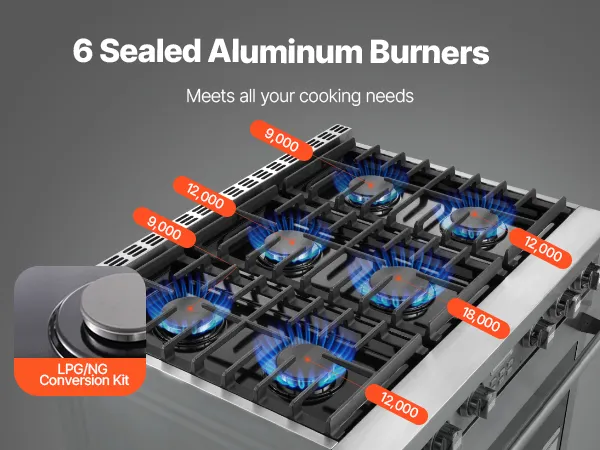 6 Sealed Aluminum Burners

Meets all your cooking needs

9,000

12,000

9,000

12,000

18,000

12,000

LPG/NG Conversion Kit