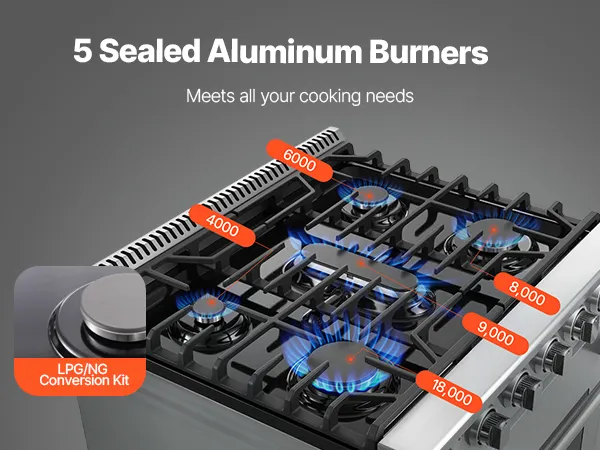 5 Sealed Aluminum Burners

Meets all your cooking needs

6000

4000

8,000

9,000

18,000

LPG/NG Conversion Kit