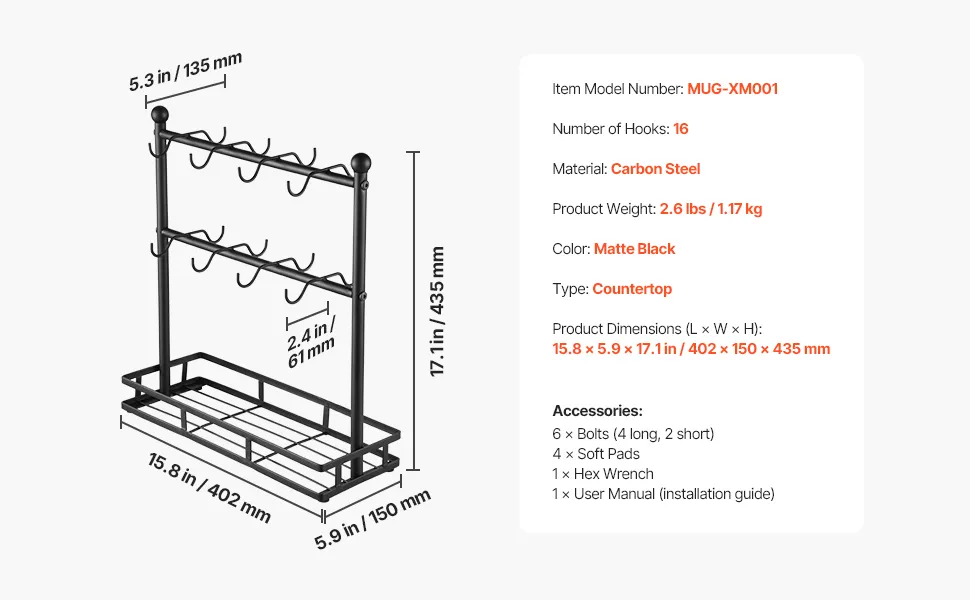 5.3 in / 135 mm

2.4 in / 61 mm

17.1 in / 435 mm

15.8 in / 402 mm

5.9 in / 150 mm

Item Model Number: MUG-XM001

Number of Hooks: 16

Material: Carbon Steel

Product Weight: 2.6 lbs / 1.17 kg

Color: Matte Black

Type: Countertop

Product Dimensions (L × W × H):
15.8 × 5.9 × 17.1 in / 402 × 150 × 435 mm

Accessories:
6 × Bolts (4 long, 2 short)
4 × Soft Pads
1 × Hex Wrench
1 × User Manual (installation guide)