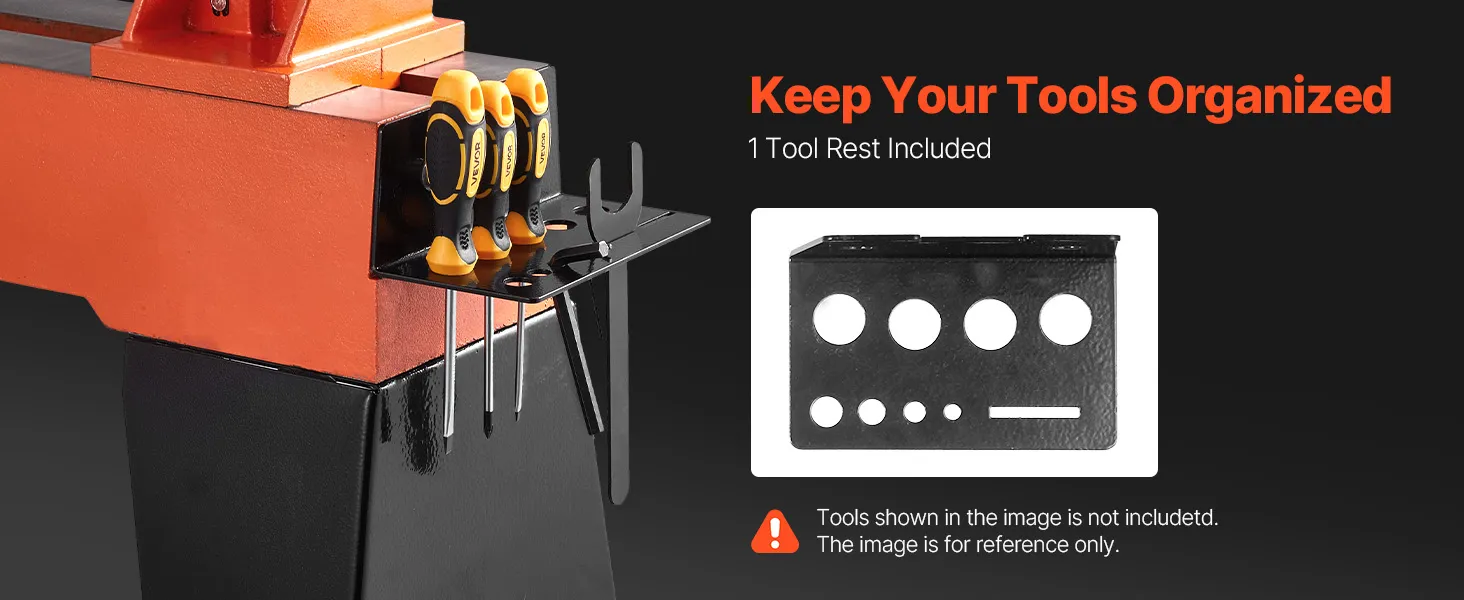 VEVOR
VEVOR
VEVOR

Keep Your Tools Organized

1 Tool Rest Included

Tools shown in the image is not includetd.
The image is for reference only.