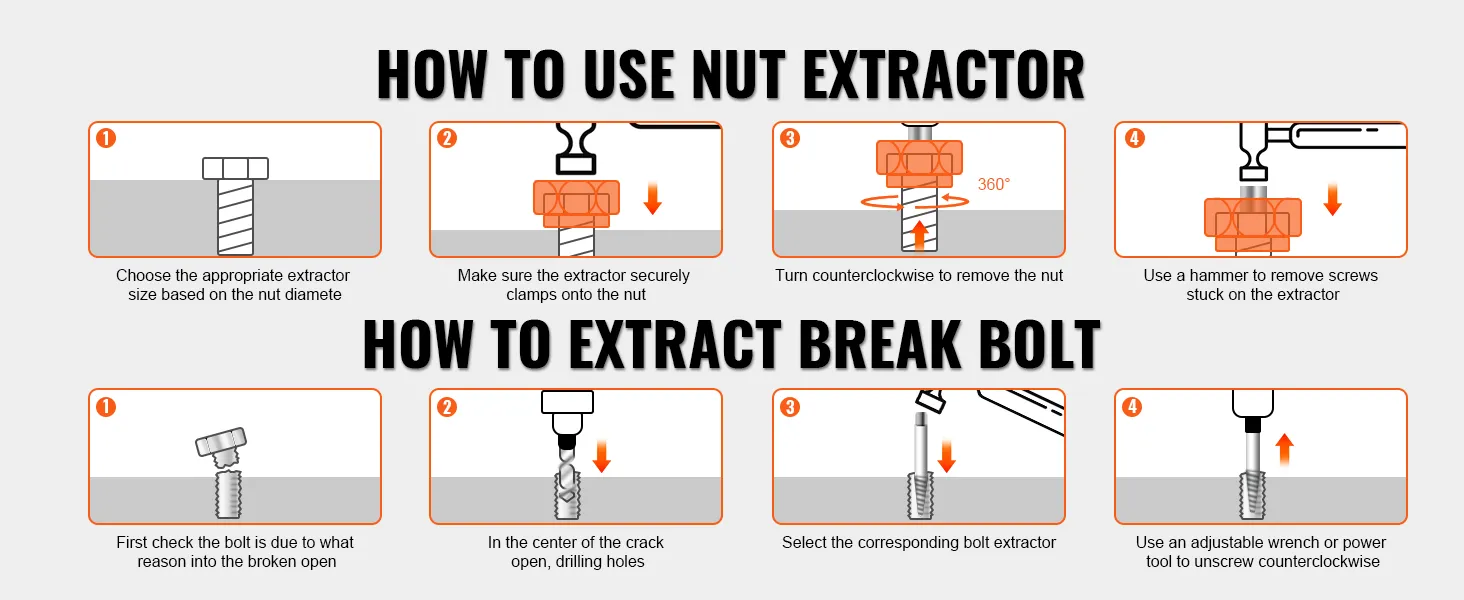 HOW TO USE NUT EXTRACTOR

1
Choose the appropriate extractor size based on the nut diamete

2
Make sure the extractor securely clamps onto the nut

3
360°
Turn counterclockwise to remove the nut

4
Use a hammer to remove screws stuck on the extractor

HOW TO EXTRACT BREAK BOLT

1
First check the bolt is due to what reason into the broken open

2
In the center of the crack open, drilling holes

3
Select the corresponding bolt extractor

4
Use an adjustable wrench or power tool to unscrew counterclockwise