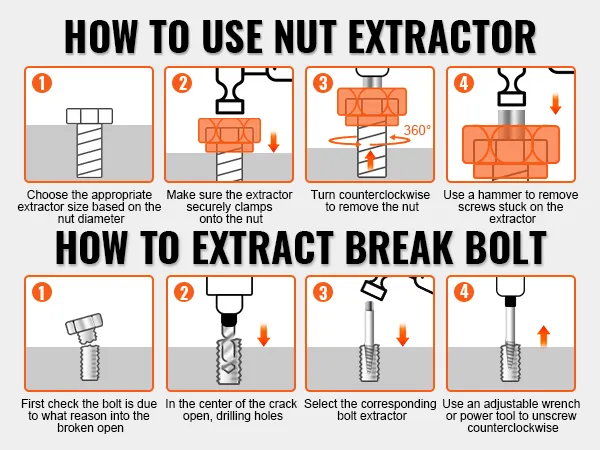 HOW TO USE NUT EXTRACTOR

1

Choose the appropriate extractor size based on the nut diameter

2

Make sure the extractor securely clamps onto the nut

3

360°

Turn counterclockwise to remove the nut

4

Use a hammer to remove screws stuck on the extractor

HOW TO EXTRACT BREAK BOLT

1

First check the bolt is due to what reason into the broken open

2

In the center of the crack open, drilling holes

3

Select the corresponding bolt extractor

4

Use an adjustable wrench or power tool to unscrew counterclockwise