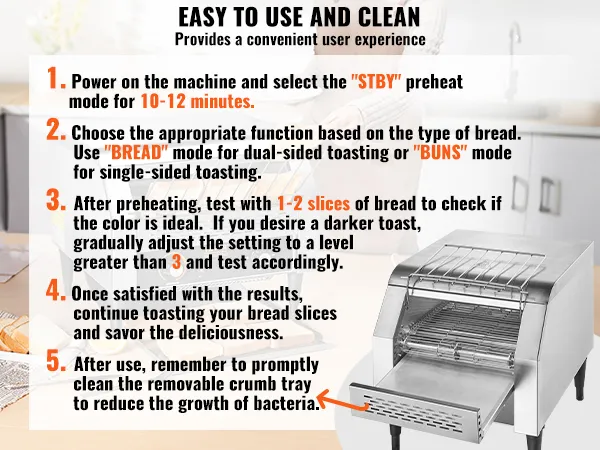 EASY TO USE AND CLEAN
Provides a convenient user experience

1. Power on the machine and select the "STBY" preheat mode for 10-12 minutes.

2. Choose the appropriate function based on the type of bread. Use "BREAD" mode for dual-sided toasting or "BUNS" mode for single-sided toasting.

3. After preheating, test with 1-2 slices of bread to check if the color is ideal. If you desire a darker toast, gradually adjust the setting to a level greater than 3 and test accordingly.

4. Once satisfied with the results, continue toasting your bread slices and savor the deliciousness.

5. After use, remember to promptly clean the removable crumb tray to reduce the growth of bacteria.