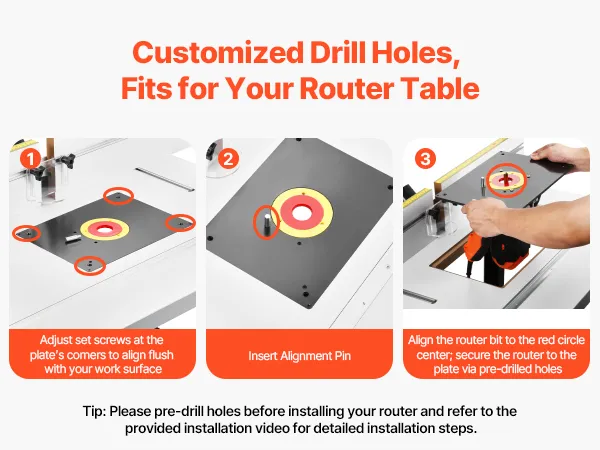 Customized Drill Holes, Fits for Your Router Table

1

Adjust set screws at the plate's corners to align flush with your work surface

2

Insert Alignment Pin

3

Align the router bit to the red circle center; secure the router to the plate via pre-drilled holes

Tip: Please pre-drill holes before installing your router and refer to the provided installation video for detailed installation steps.