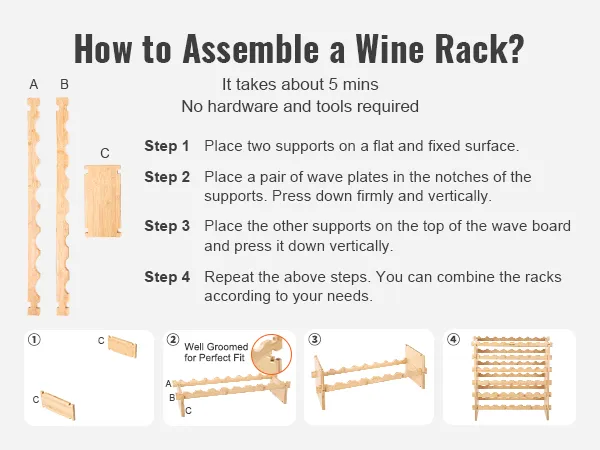 How to Assemble a Wine Rack?

A B

C

It takes about 5 mins
No hardware and tools required

Step 1 Place two supports on a flat and fixed surface.

Step 2 Place a pair of wave plates in the notches of the supports. Press down firmly and vertically.

Step 3 Place the other supports on the top of the wave board and press it down vertically.

Step 4 Repeat the above steps. You can combine the racks according to your needs.

① C C

② Well Groomed for Perfect Fit A B C

③

④