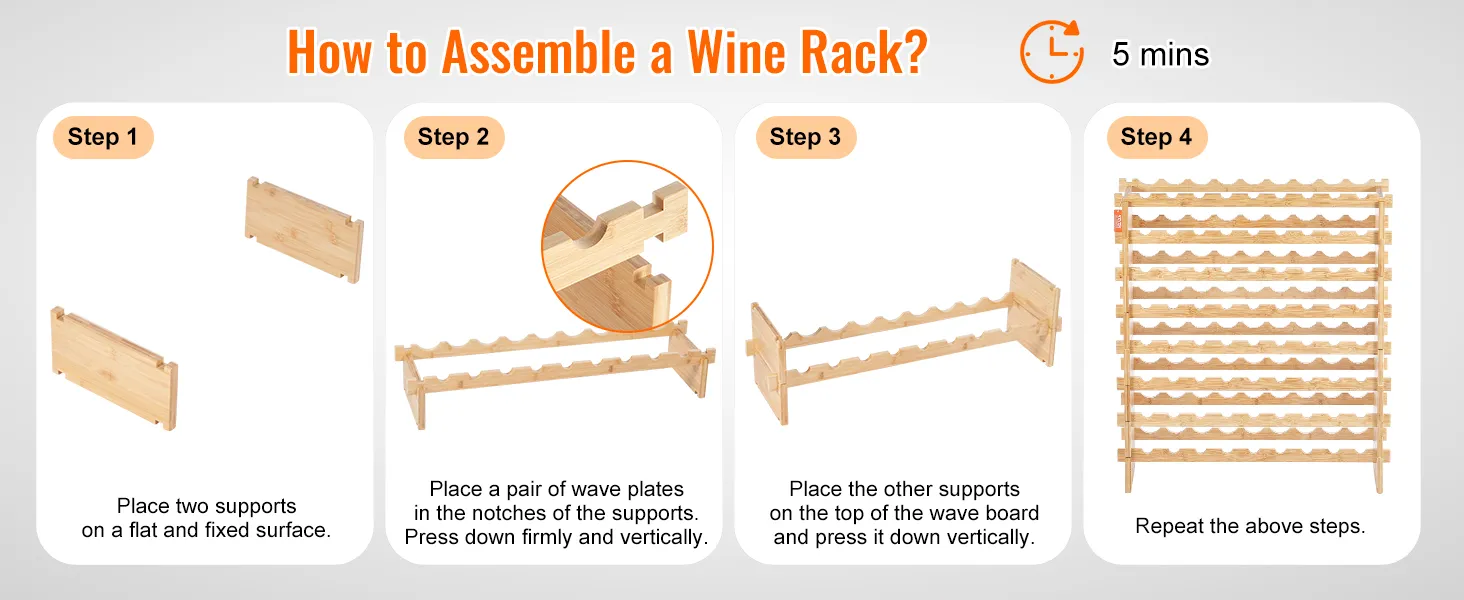 How to Assemble a Wine Rack?

5 mins

Step 1

Place two supports on a flat and fixed surface.

Step 2

Place a pair of wave plates in the notches of the supports. Press down firmly and vertically.

Step 3

Place the other supports on the top of the wave board and press it down vertically.

Step 4

Repeat the above steps.