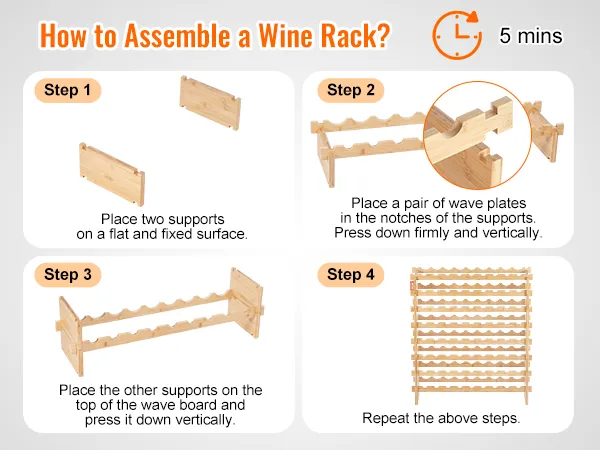 How to Assemble a Wine Rack?

5 mins

Step 1

Place two supports on a flat and fixed surface.

Step 2

Place a pair of wave plates in the notches of the supports. Press down firmly and vertically.

Step 3

Place the other supports on the top of the wave board and press it down vertically.

Step 4

Repeat the above steps.