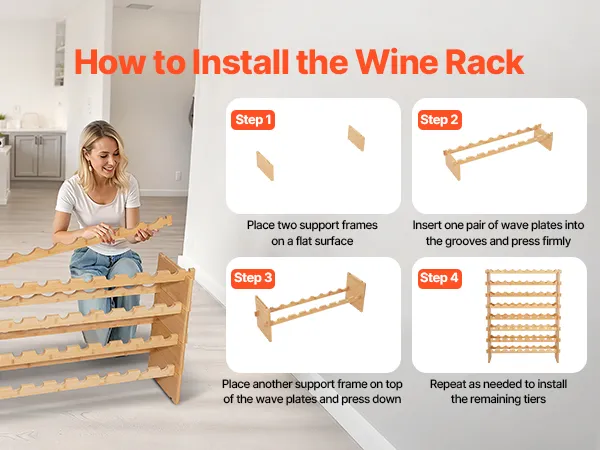 How to Install the Wine Rack

Step 1

Place two support frames on a flat surface

Step 2

Insert one pair of wave plates into the grooves and press firmly

Step 3

Place another support frame on top of the wave plates and press down

Step 4

Repeat as needed to install the remaining tiers