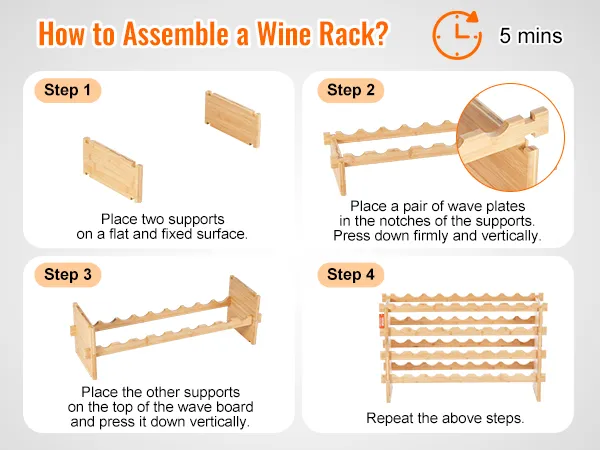 How to Assemble a Wine Rack?

5 mins

Step 1

Place two supports on a flat and fixed surface.

Step 2

Place a pair of wave plates in the notches of the supports. Press down firmly and vertically.

Step 3

Place the other supports on the top of the wave board and press it down vertically.

Step 4

Repeat the above steps.