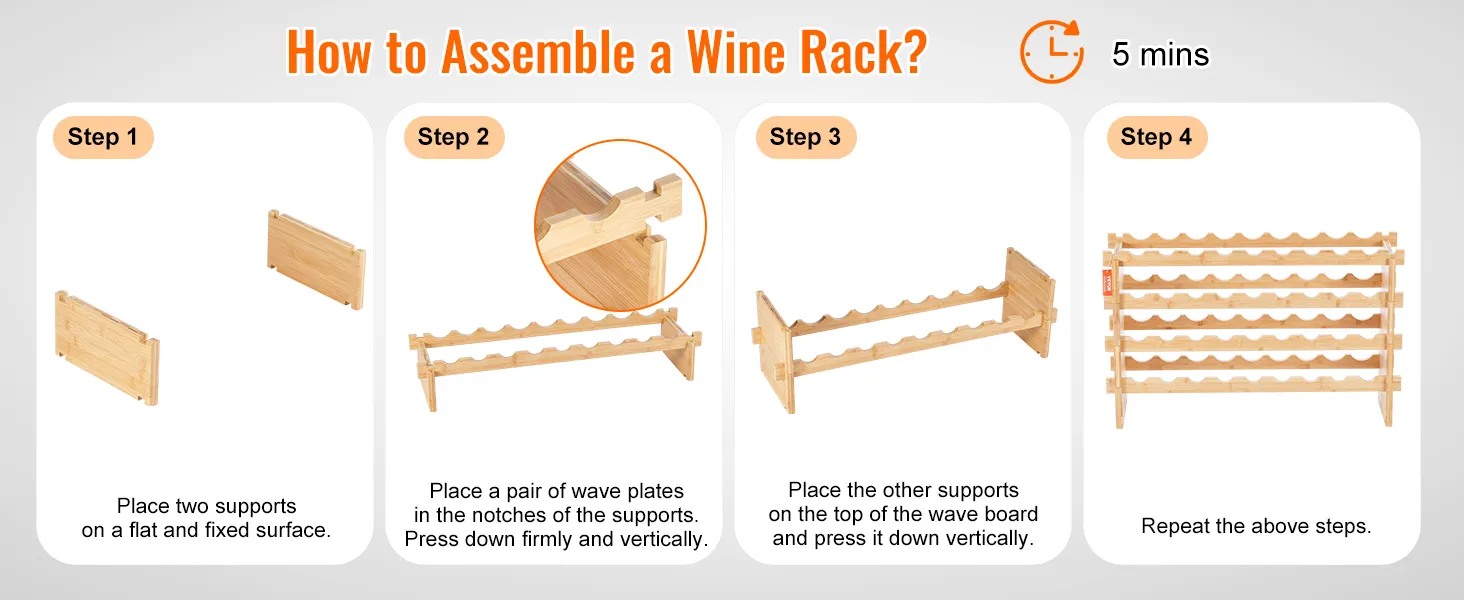 How to Assemble a Wine Rack?

5 mins

Step 1

Place two supports on a flat and fixed surface.

Step 2

Place a pair of wave plates in the notches of the supports. Press down firmly and vertically.

Step 3

Place the other supports on the top of the wave board and press it down vertically.

Step 4

Repeat the above steps.