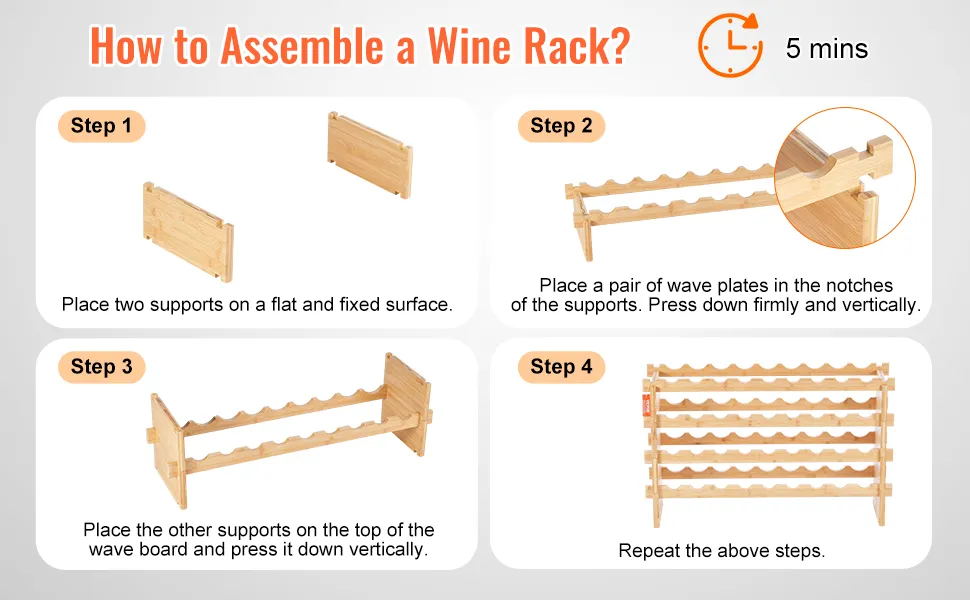 How to Assemble a Wine Rack?

5 mins

Step 1

Place two supports on a flat and fixed surface.

Step 2

Place a pair of wave plates in the notches of the supports. Press down firmly and vertically.

Step 3

Place the other supports on the top of the wave board and press it down vertically.

Step 4

Repeat the above steps.