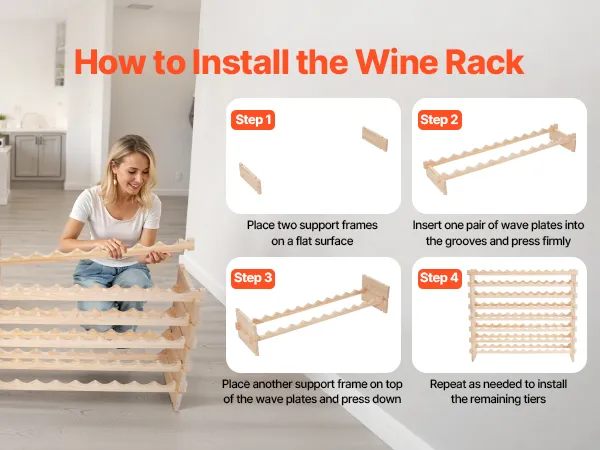 How to Install the Wine Rack

Step 1

Place two support frames on a flat surface

Step 2

Insert one pair of wave plates into the grooves and press firmly

Step 3

Place another support frame on top of the wave plates and press down

Step 4

Repeat as needed to install the remaining tiers