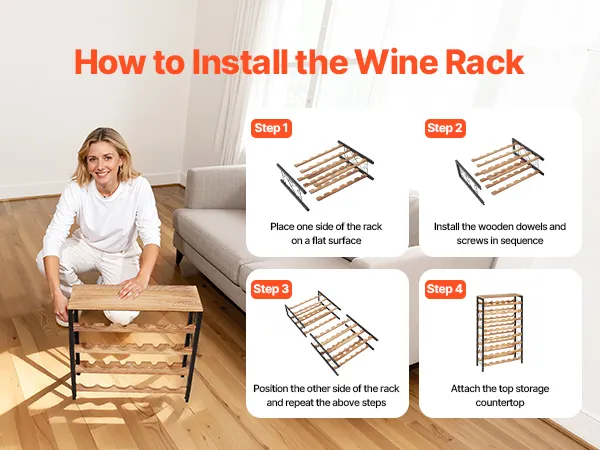 How to Install the Wine Rack

Step 1

Place one side of the rack on a flat surface

Step 2

Install the wooden dowels and screws in sequence

Step 3

Position the other side of the rack and repeat the above steps

Step 4

Attach the top storage countertop