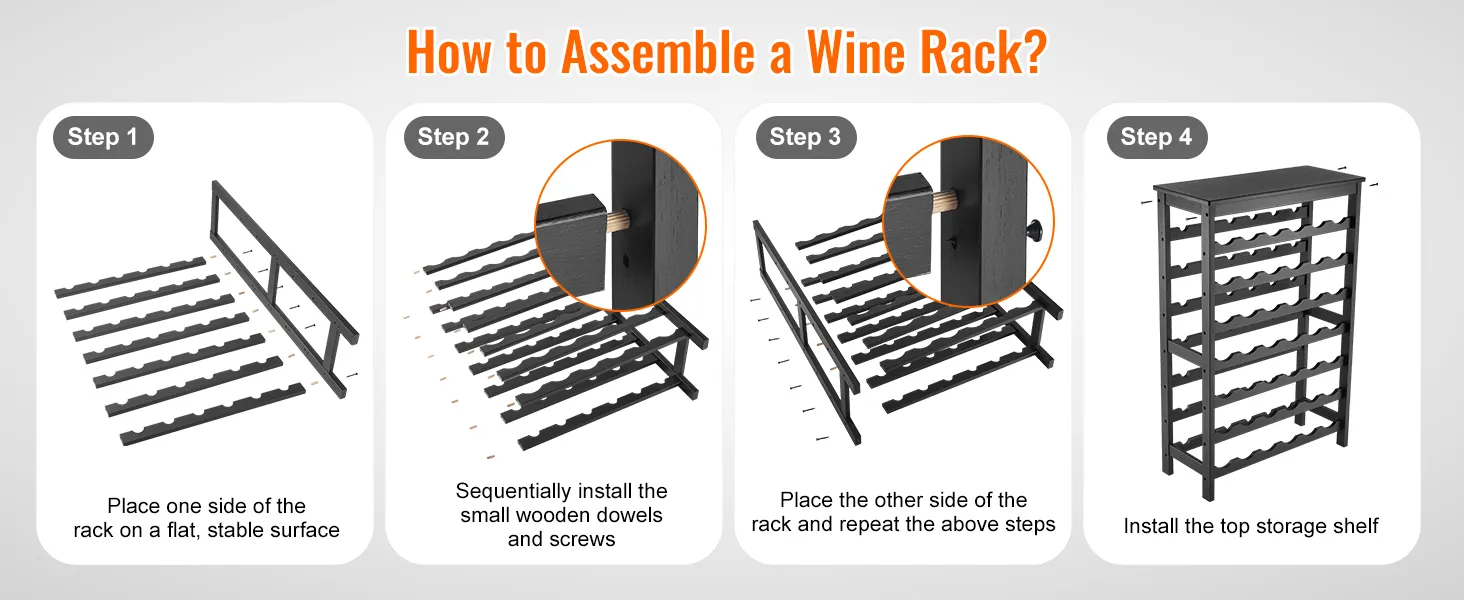 How to Assemble a Wine Rack?

Step 1

Place one side of the rack on a flat, stable surface

Step 2

Sequentially install the small wooden dowels and screws

Step 3

Place the other side of the rack and repeat the above steps

Step 4

Install the top storage shelf