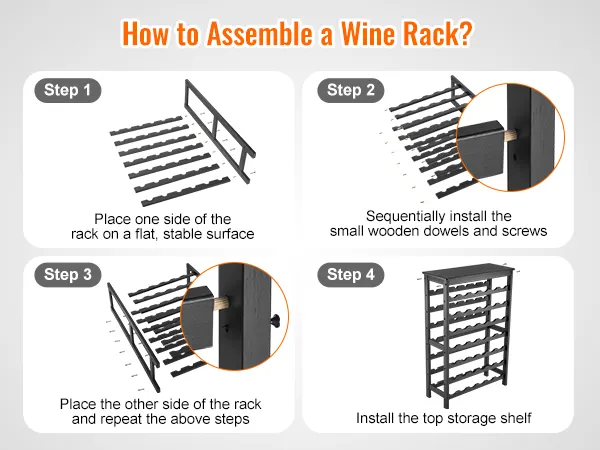 How to Assemble a Wine Rack?

Step 1

Place one side of the rack on a flat, stable surface

Step 2

Sequentially install the small wooden dowels and screws

Step 3

Place the other side of the rack and repeat the above steps

Step 4

Install the top storage shelf