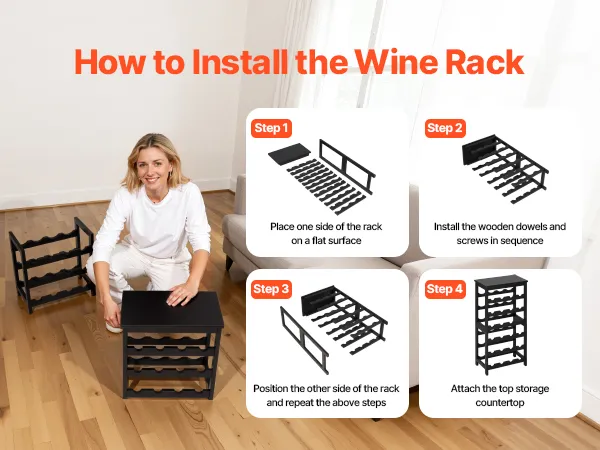 How to Install the Wine Rack

Step 1

Place one side of the rack on a flat surface

Step 2

Install the wooden dowels and screws in sequence

Step 3

Position the other side of the rack and repeat the above steps

Step 4

Attach the top storage countertop