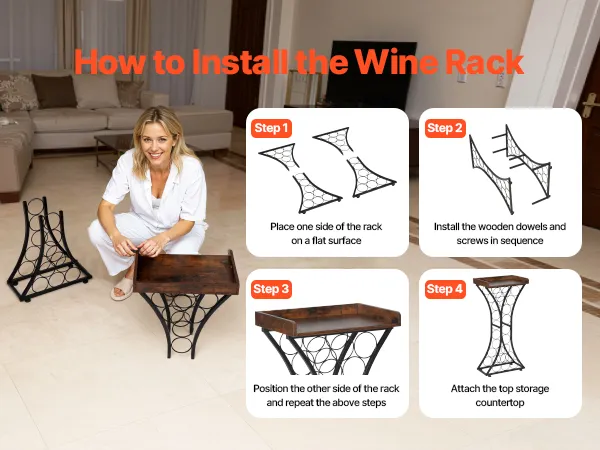 How to Install the Wine Rack

Step 1

Place one side of the rack on a flat surface

Step 2

Install the wooden dowels and screws in sequence

Step 3

Position the other side of the rack and repeat the above steps

Step 4

Attach the top storage countertop