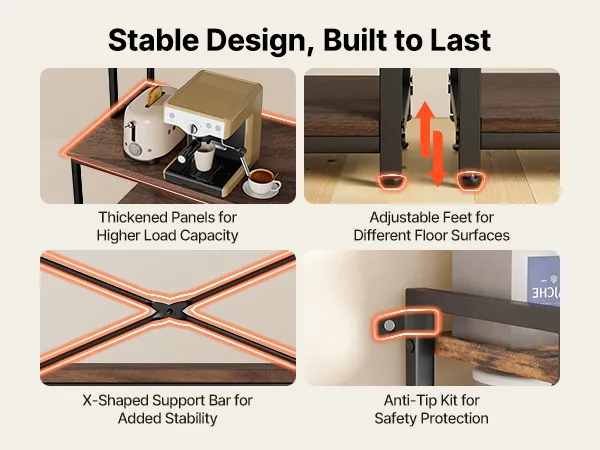 Stable Design, Built to Last

Thickened Panels for Higher Load Capacity

Adjustable Feet for Different Floor Surfaces

X-Shaped Support Bar for Added Stability

Anti-Tip Kit for Safety Protection