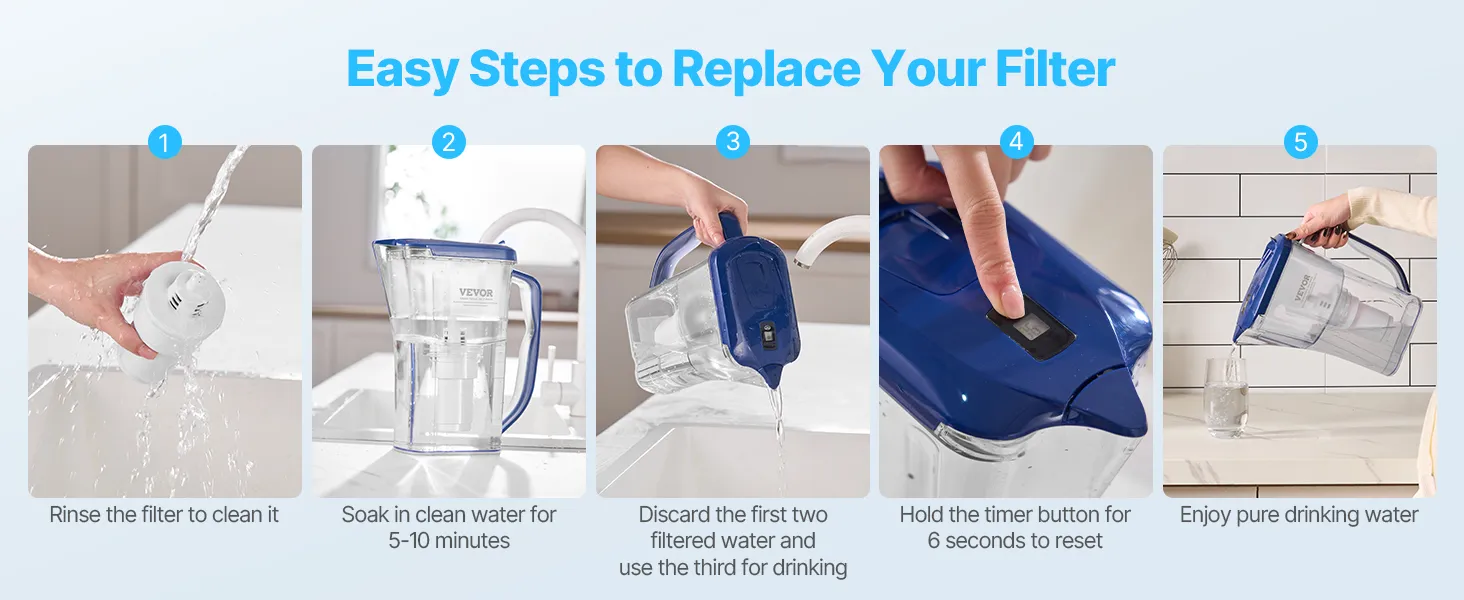 Easy Steps to Replace Your Filter

1

Rinse the filter to clean it

2

VEVOR

Soak in clean water for 5-10 minutes

3

Discard the first two filtered water and use the third for drinking

4

Hold the timer button for 6 seconds to reset

5

VEVOR

Enjoy pure drinking water