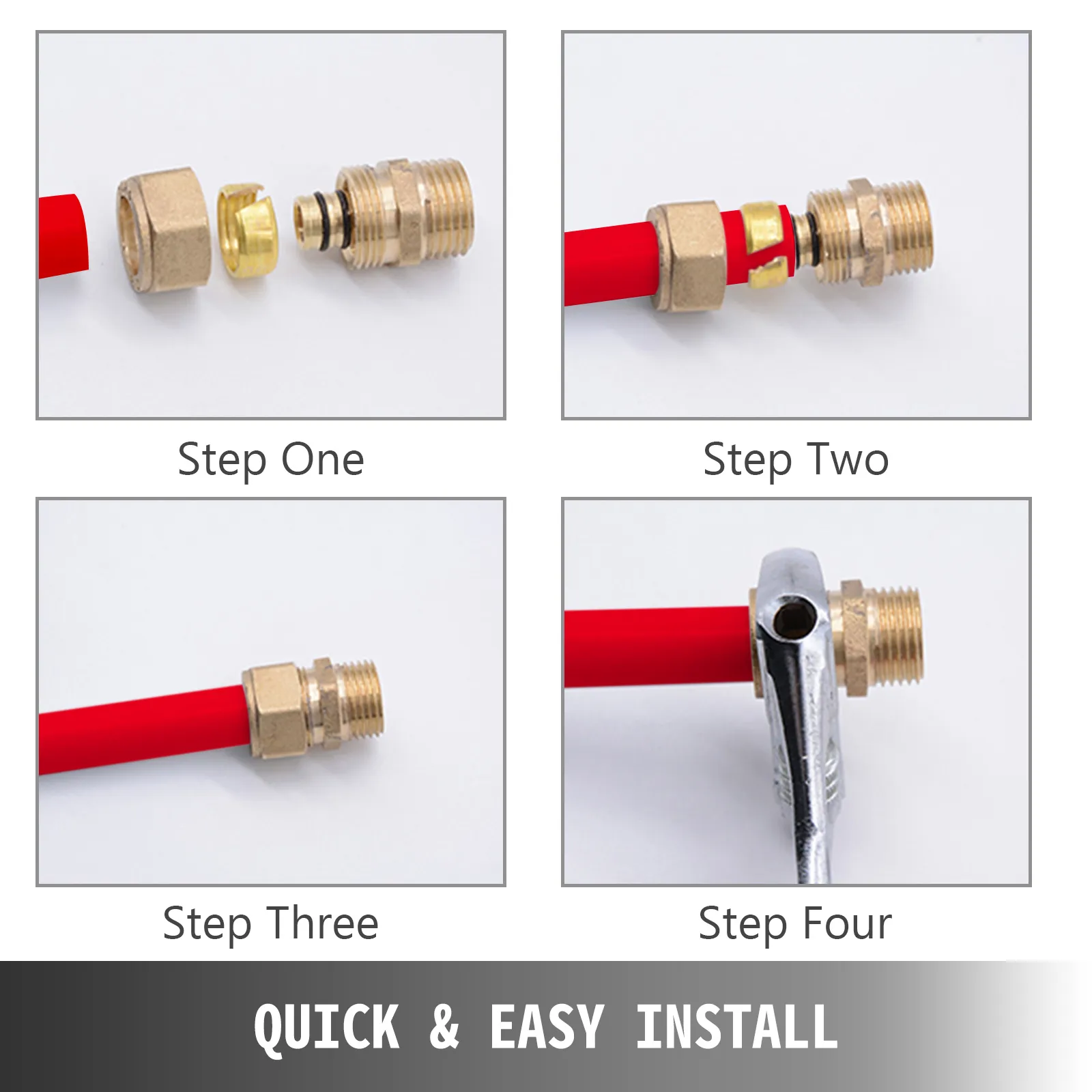 Step One

Step Two

Step Three

Step Four

QUICK & EASY INSTALL