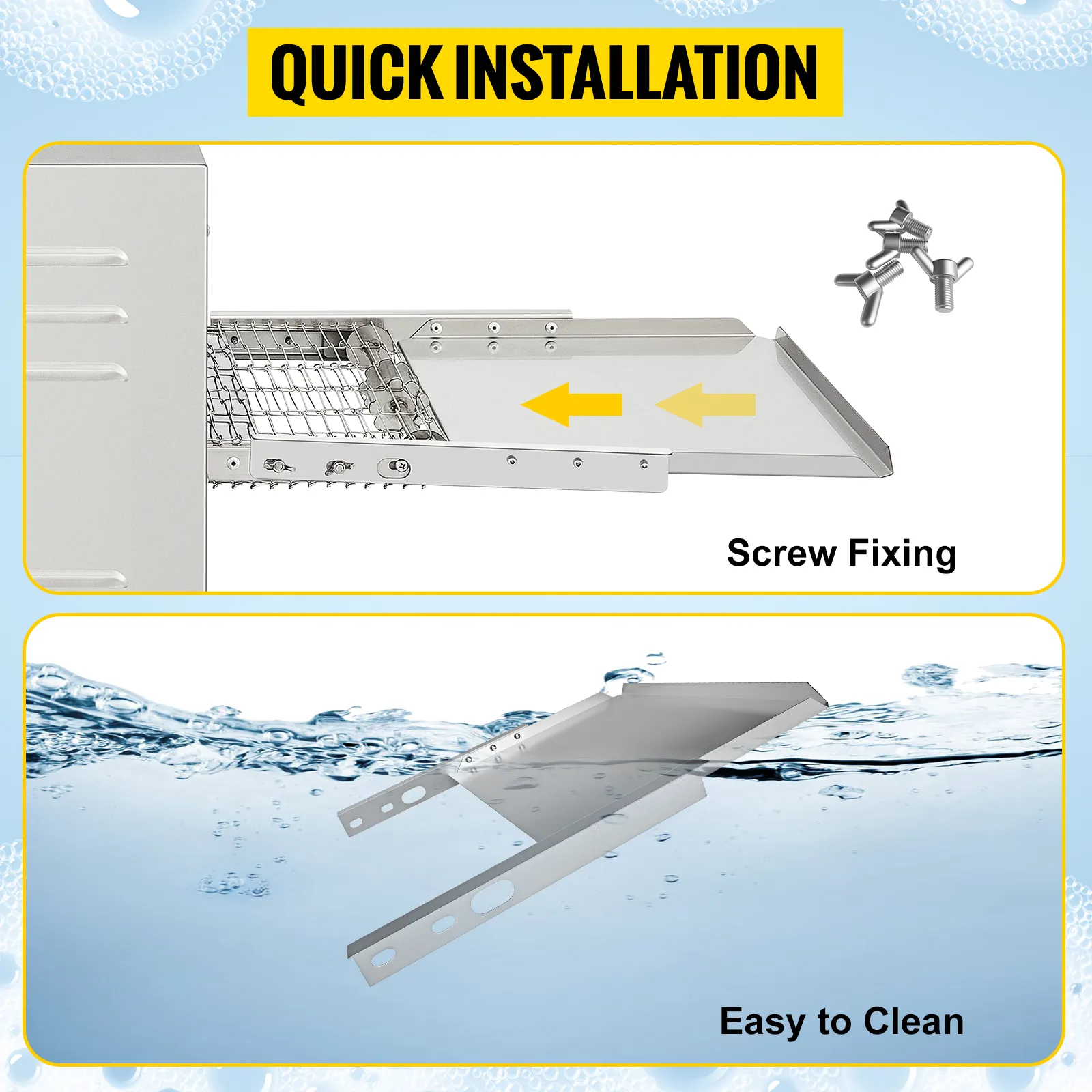 QUICK INSTALLATION

Screw Fixing

Easy to Clean