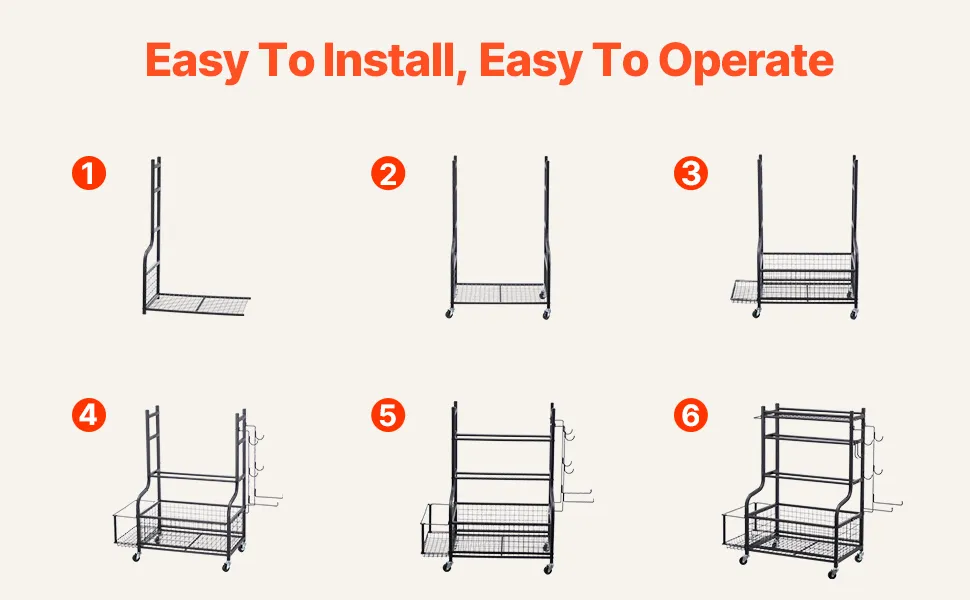 Easy To Install, Easy To Operate

1

2

3

4

5

6