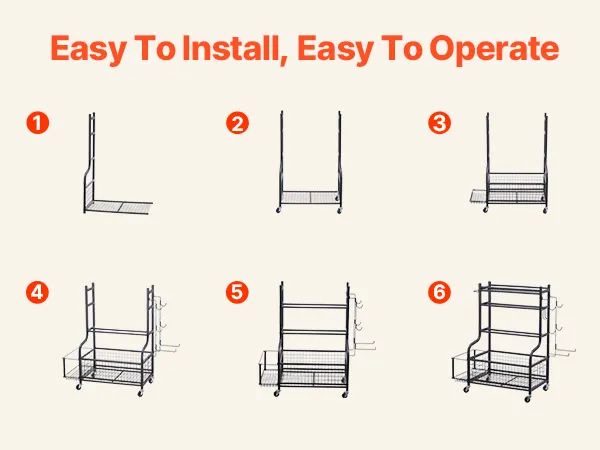 Easy To Install, Easy To Operate

1

2

3

4

5

6