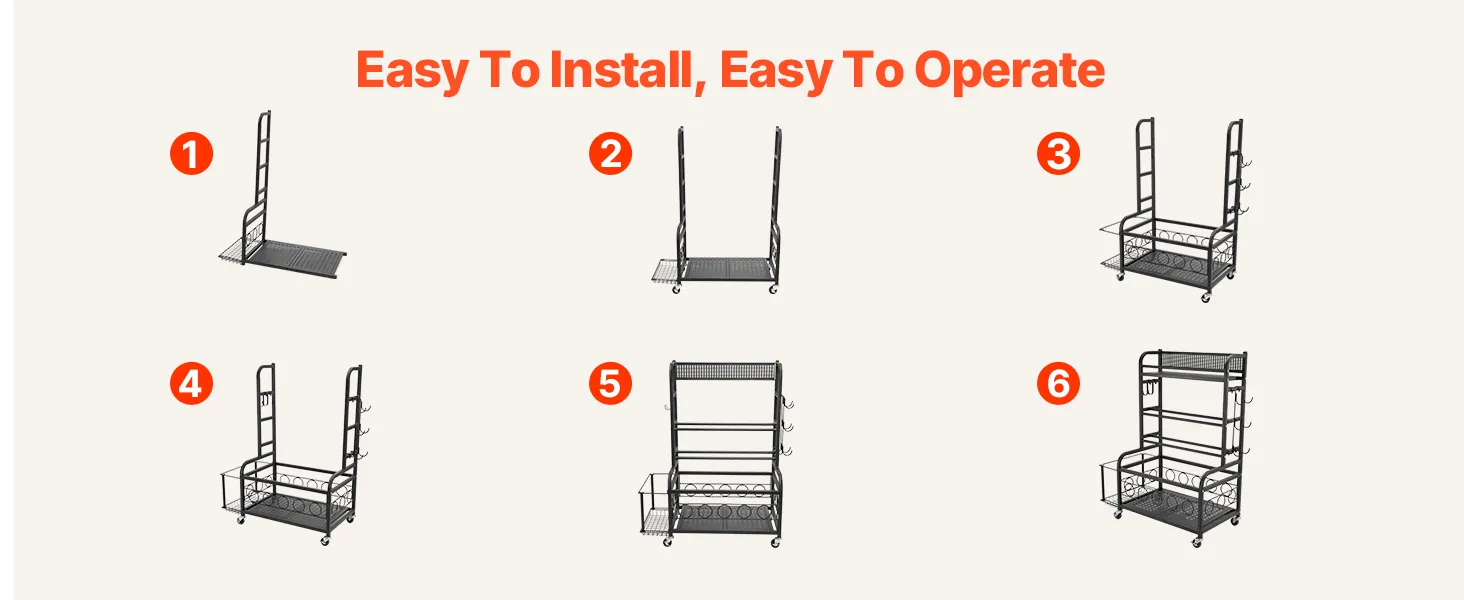 Easy To Install, Easy To Operate

1

2

3

4

5

6