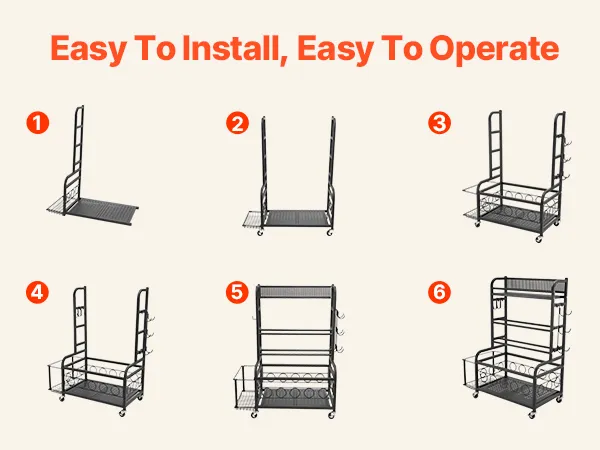 Easy To Install, Easy To Operate

1

2

3

4

5

6