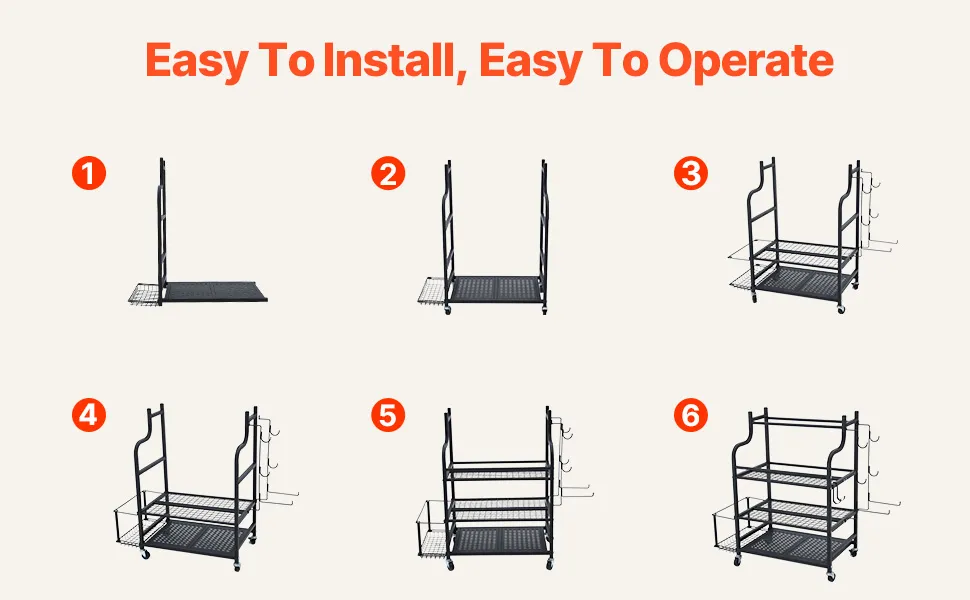 Easy To Install, Easy To Operate

1

2

3

4

5

6