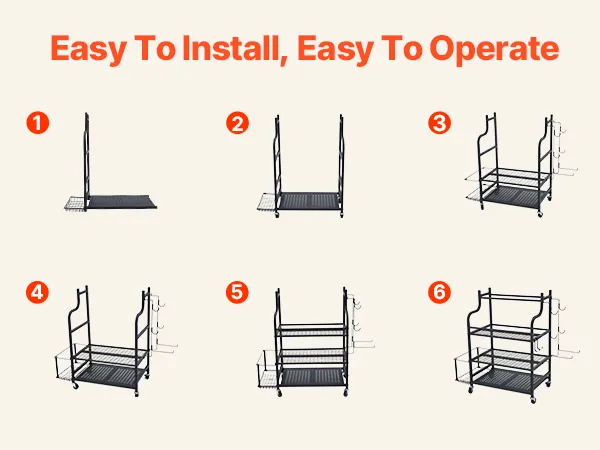 Easy To Install, Easy To Operate

1

2

3

4

5

6