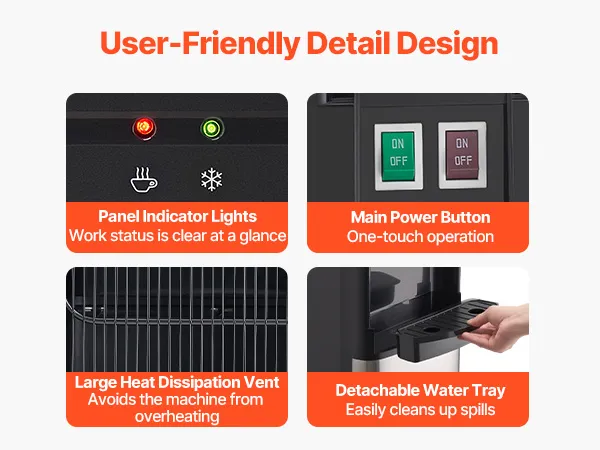 User-Friendly Detail Design

Panel Indicator Lights
Work status is clear at a glance

ON
OFF

ON
OFF

Main Power Button
One-touch operation

Large Heat Dissipation Vent
Avoids the machine from overheating

Detachable Water Tray
Easily cleans up spills