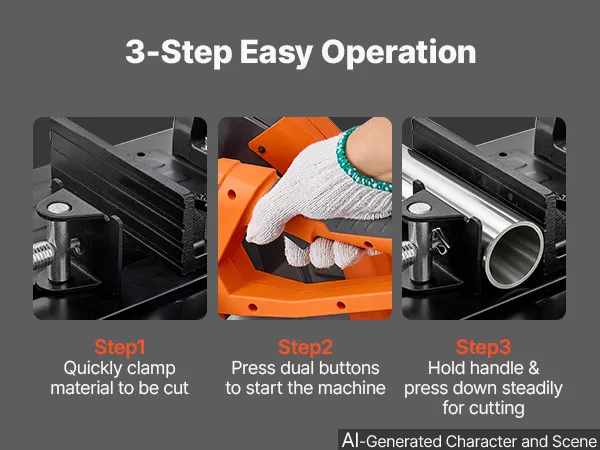 3-Step Easy Operation

Step1
Quickly clamp material to be cut

Step2
Press dual buttons to start the machine

Step3
Hold handle & press down steadily for cutting

AI-Generated Character and Scene