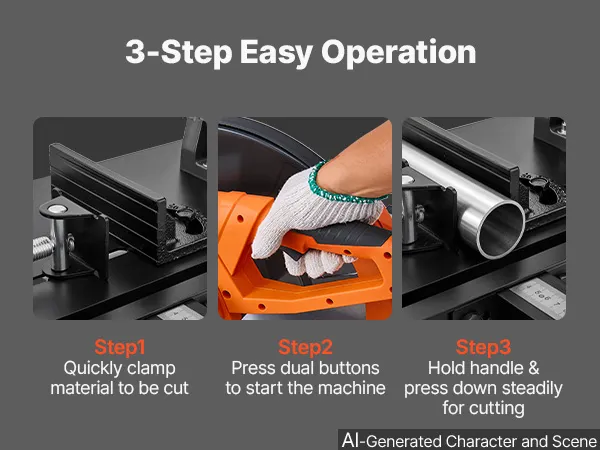 3-Step Easy Operation

Step1
Quickly clamp material to be cut

Step2
Press dual buttons to start the machine

Step3
Hold handle & press down steadily for cutting

AI-Generated Character and Scene