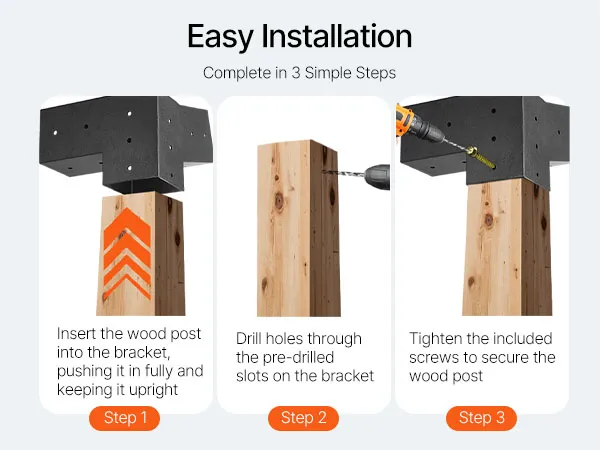 Easy Installation

Complete in 3 Simple Steps

Insert the wood post into the bracket, pushing it in fully and keeping it upright

Step 1

Drill holes through the pre-drilled slots on the bracket

Step 2

Tighten the included screws to secure the wood post

Step 3