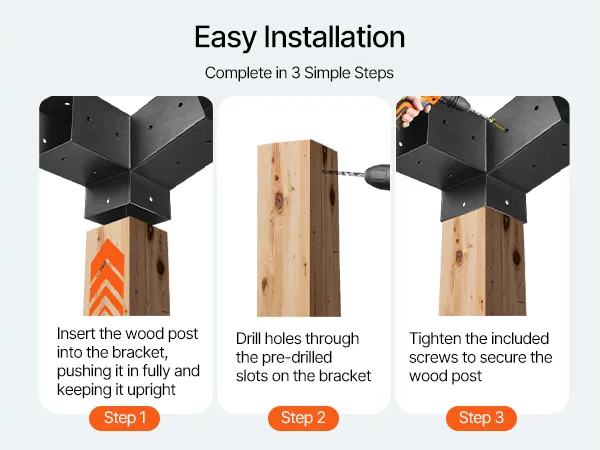 Easy Installation

Complete in 3 Simple Steps

Insert the wood post into the bracket, pushing it in fully and keeping it upright

Step 1

Drill holes through the pre-drilled slots on the bracket

Step 2

Tighten the included screws to secure the wood post

Step 3