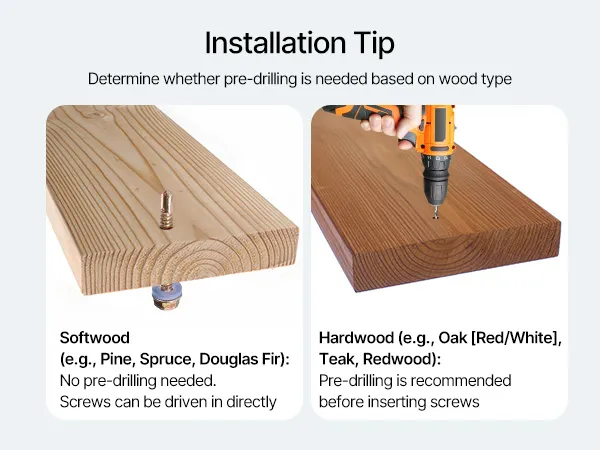 Installation Tip

Determine whether pre-drilling is needed based on wood type

Softwood
(e.g., Pine, Spruce, Douglas Fir):
No pre-drilling needed.
Screws can be driven in directly

Hardwood (e.g., Oak [Red/White], Teak, Redwood):
Pre-drilling is recommended before inserting screws