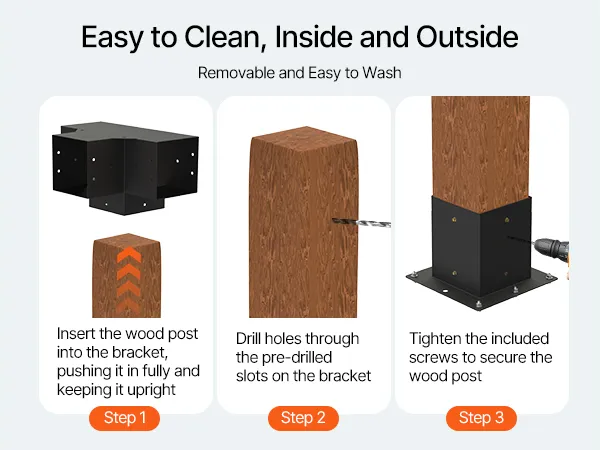 Easy to Clean, Inside and Outside

Removable and Easy to Wash

Insert the wood post into the bracket, pushing it in fully and keeping it upright

Step 1

Drill holes through the pre-drilled slots on the bracket

Step 2

Tighten the included screws to secure the wood post

Step 3