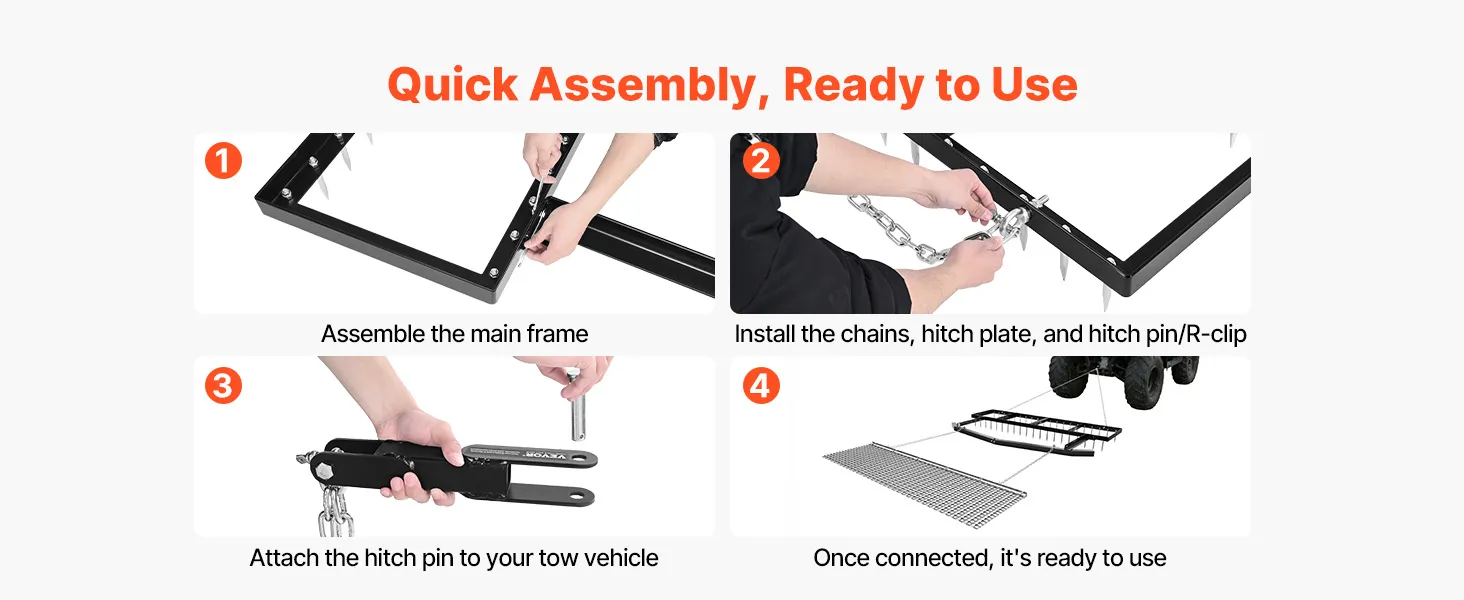 Quick Assembly, Ready to Use

1

Assemble the main frame

2

Install the chains, hitch plate, and hitch pin/R-clip

3

VEVOR

Attach the hitch pin to your tow vehicle

4

Once connected, it's ready to use