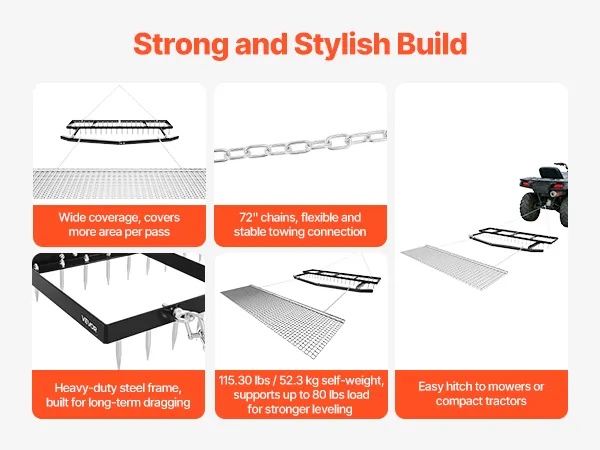 Strong and Stylish Build

Wide coverage, covers more area per pass

72" chains, flexible and stable towing connection

VEVOR

Heavy-duty steel frame, built for long-term dragging

115.30 lbs / 52.3 kg self-weight, supports up to 80 lbs load for stronger leveling

Easy hitch to mowers or compact tractors