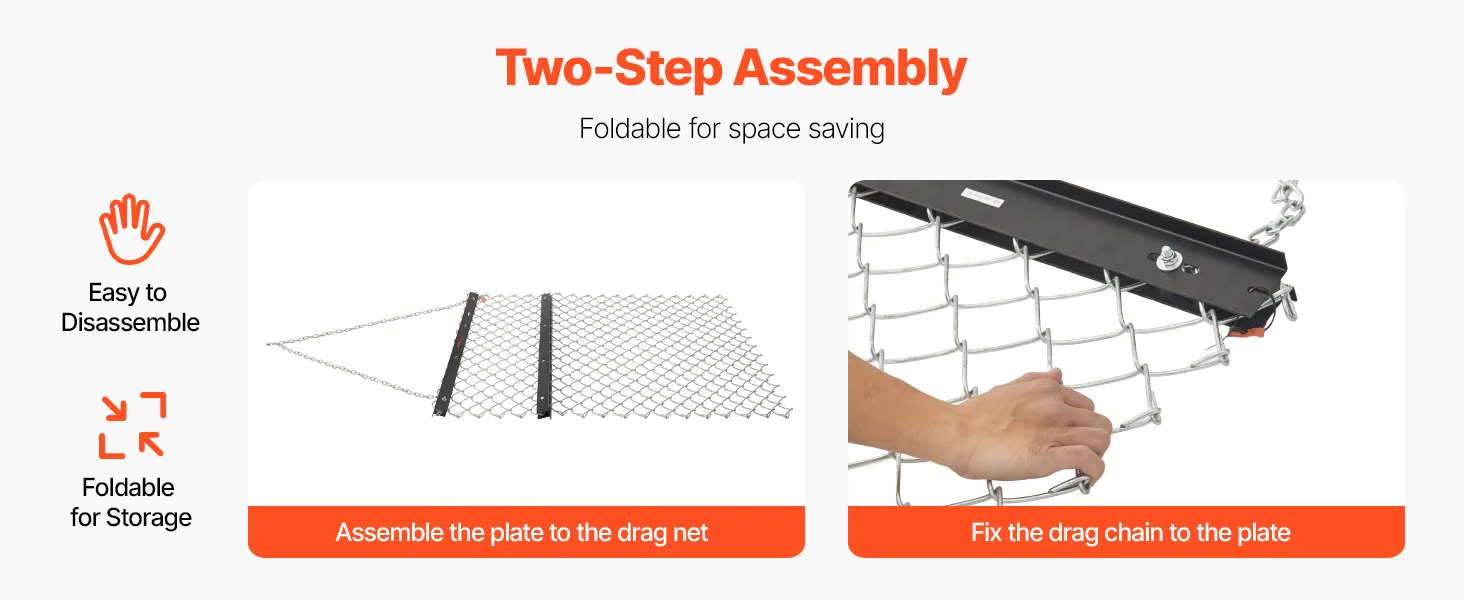 Two-Step Assembly

Foldable for space saving

Easy to Disassemble

Foldable for Storage

Assemble the plate to the drag net

Fix the drag chain to the plate