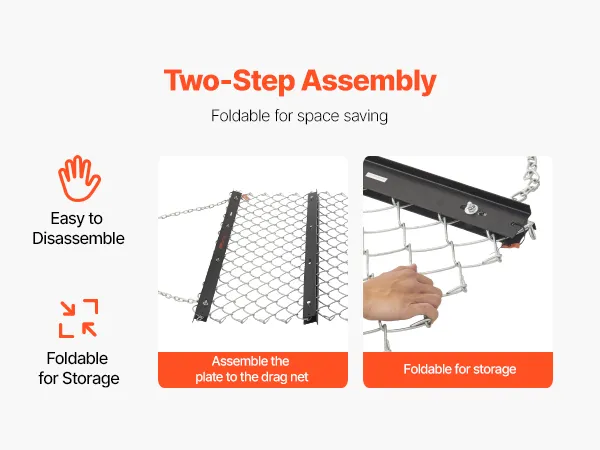 Two-Step Assembly

Foldable for space saving

Easy to Disassemble

Foldable for Storage

Assemble the plate to the drag net

Foldable for storage