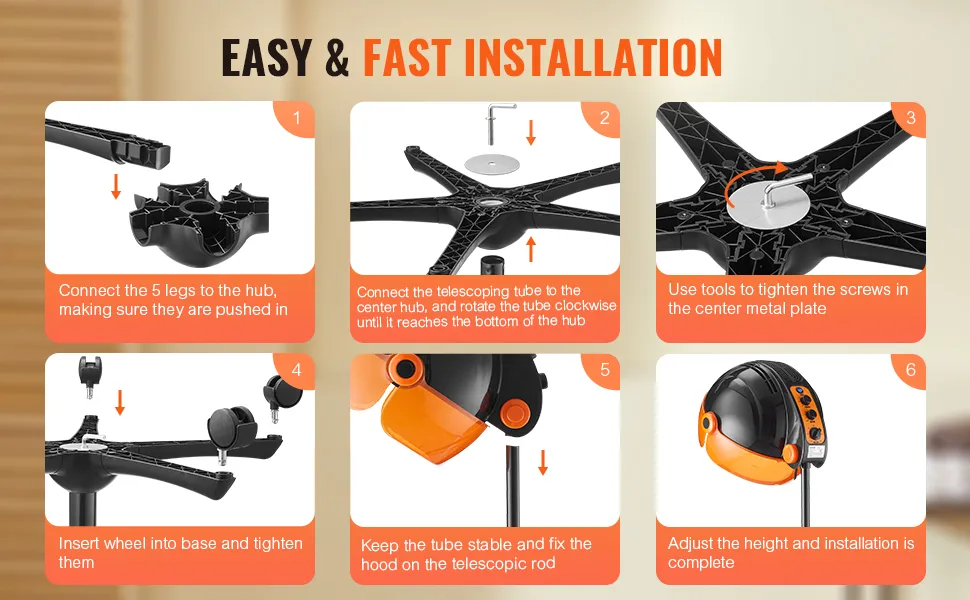 EASY & FAST INSTALLATION

1

Connect the 5 legs to the hub, making sure they are pushed in

2

Connect the telescoping tube to the center hub, and rotate the tube clockwise until it reaches the bottom of the hub

3

Use tools to tighten the screws in the center metal plate

4

Insert wheel into base and tighten them

5

Keep the tube stable and fix the hood on the telescopic rod

6

Adjust the height and installation is complete