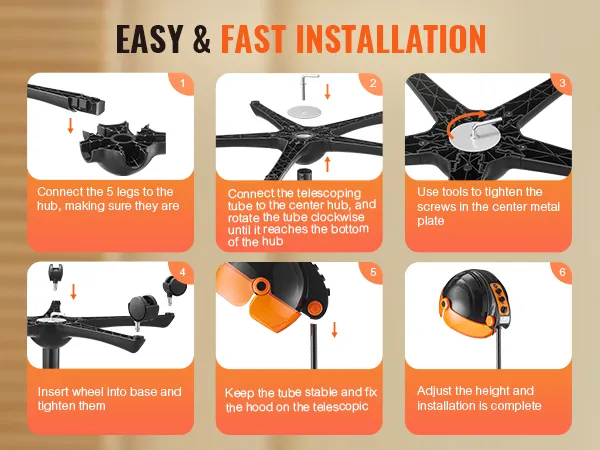 EASY & FAST INSTALLATION

1

Connect the 5 legs to the hub, making sure they are

2

Connect the telescoping tube to the center hub, and rotate the tube clockwise until it reaches the bottom of the hub

3

Use tools to tighten the screws in the center metal plate

4

Insert wheel into base and tighten them

5

Keep the tube stable and fix the hood on the telescopic

6

Adjust the height and installation is complete