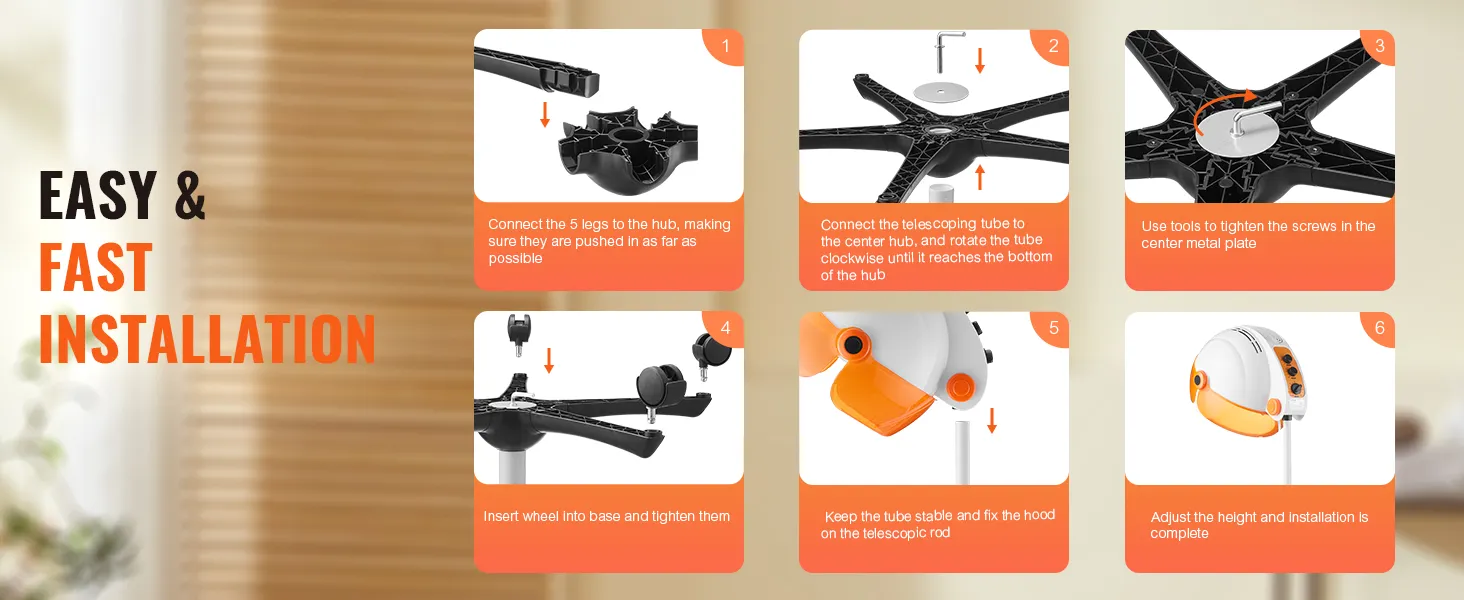 EASY &
FAST
INSTALLATION

1
Connect the 5 legs to the hub, making sure they are pushed in as far as possible

2
Connect the telescoping tube to the center hub, and rotate the tube clockwise until it reaches the bottom of the hub

3
Use tools to tighten the screws in the center metal plate

4
Insert wheel into base and tighten them

5
Keep the tube stable and fix the hood on the telescopic rod

6
Adjust the height and installation is complete