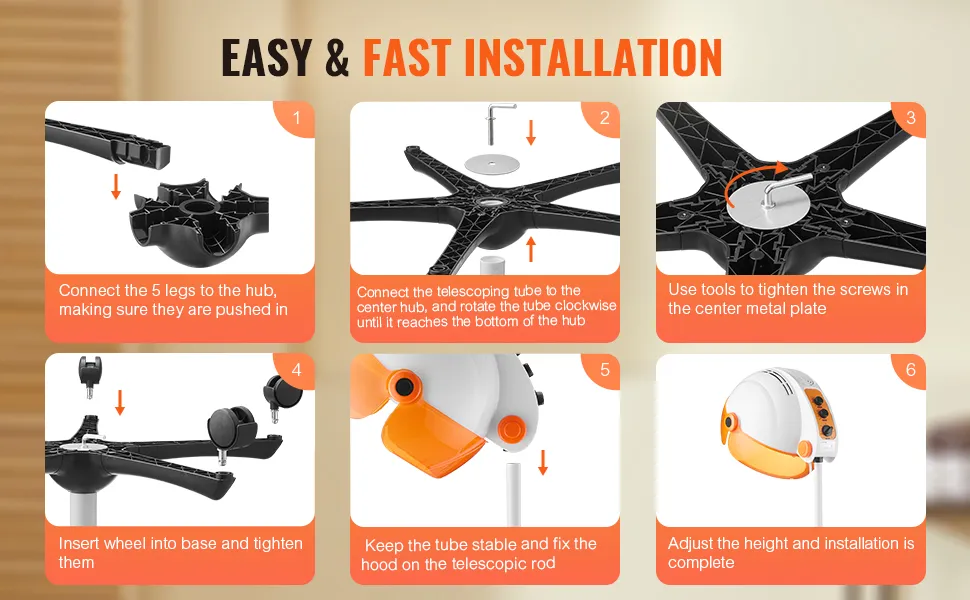 EASY & FAST INSTALLATION

1

Connect the 5 legs to the hub, making sure they are pushed in

2

Connect the telescoping tube to the center hub, and rotate the tube clockwise until it reaches the bottom of the hub

3

Use tools to tighten the screws in the center metal plate

4

Insert wheel into base and tighten them

5

Keep the tube stable and fix the hood on the telescopic rod

6

Adjust the height and installation is complete