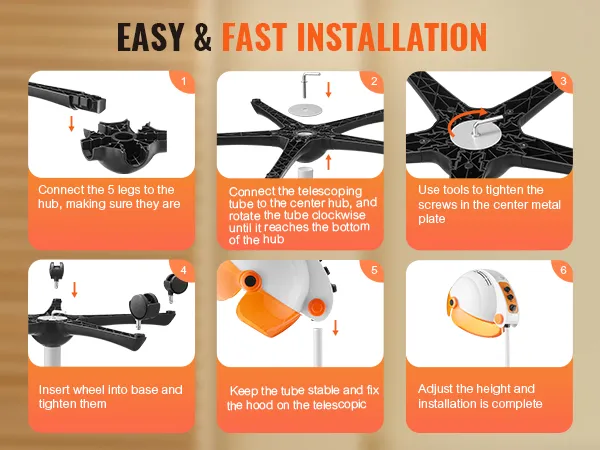 EASY & FAST INSTALLATION

1

Connect the 5 legs to the hub, making sure they are

2

Connect the telescoping tube to the center hub, and rotate the tube clockwise until it reaches the bottom of the hub

3

Use tools to tighten the screws in the center metal plate

4

Insert wheel into base and tighten them

5

Keep the tube stable and fix the hood on the telescopic

6

Adjust the height and installation is complete